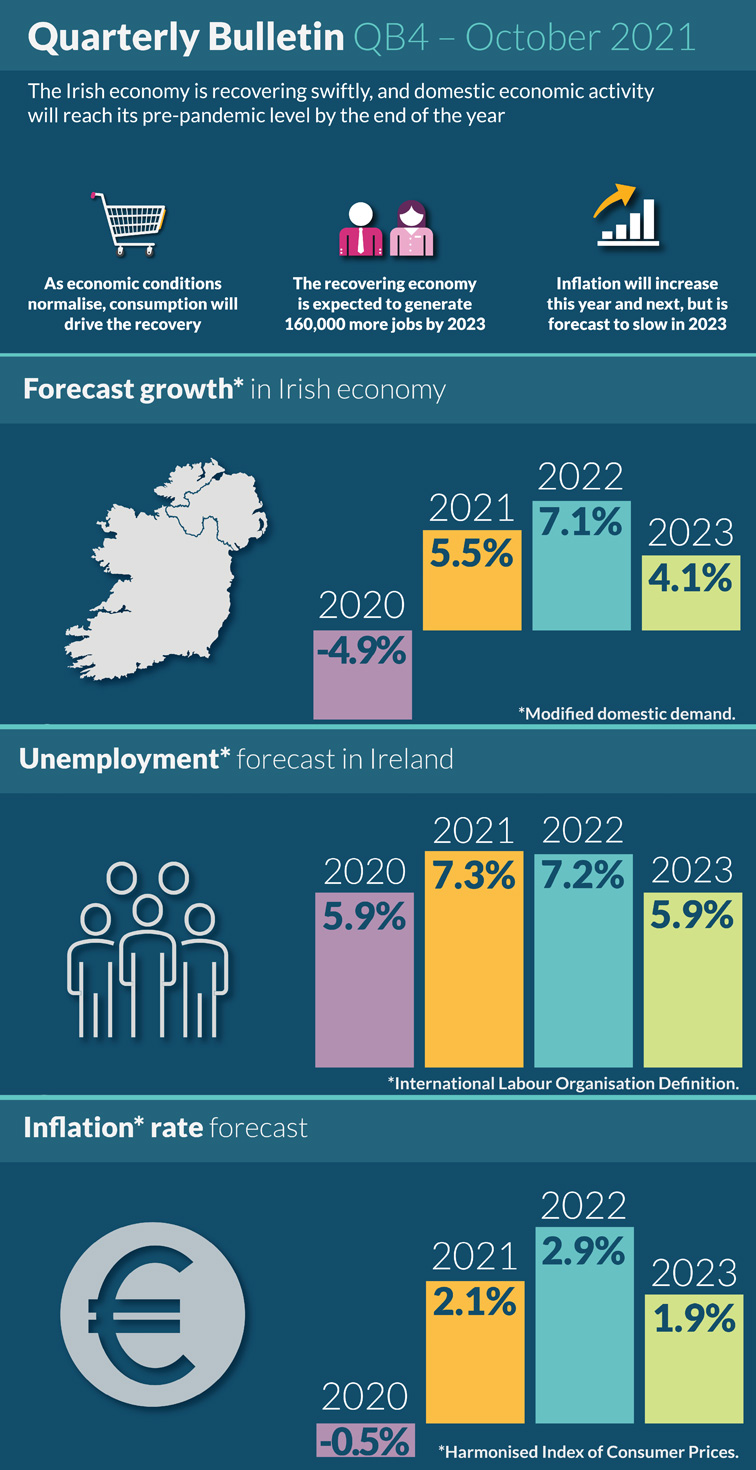 Quarterly Bulletin QB4 – October 2021

The Irish economy is recovering swiftly, and domestic economic activity will reach its pre-pandemic level by the end of the year

As economic conditions normalise, consumption will drive the recovery

The recovering economy is expected to generate 160,000 more jobs by 2023

Inflation will increase this year and next, but is forecast to slow in 2023

Forecast growth* in Irish economy

2020
-4.9%

2021
5.5%

2022
7.1%

2023
4.1%

*Modified domestic demand.

Unemployment* forecast in Ireland

2020
5.9%

2021
7.3%

2022
7.2%

2023
5.9%

*International Labour Organisation Definition.

Inflation* rate forecast

2020
-0.5%

2021
2.1%

2022
2.9%

2023
1.9%

*Harmonised Index of Consumer Prices.